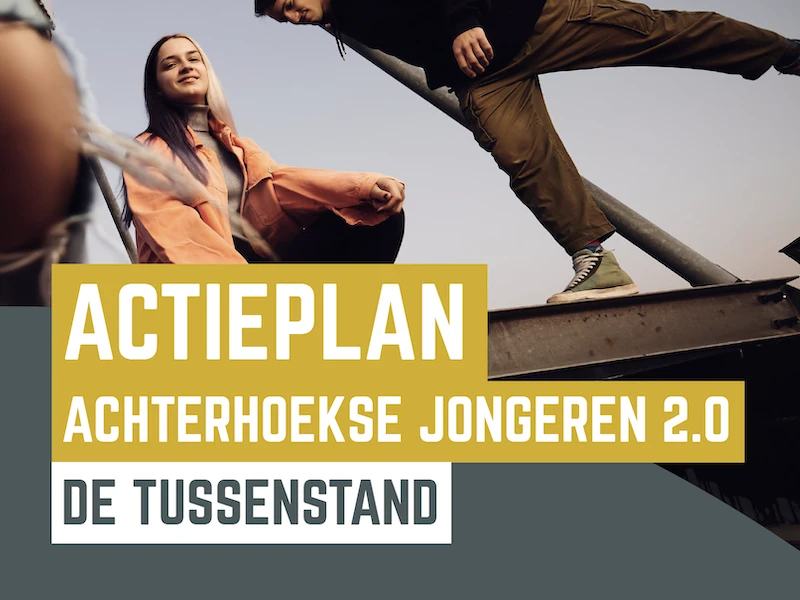 ACTIEPLAN
ACHTERHOEKSE JONGEREN 2.0
DE TUSSENSTAND